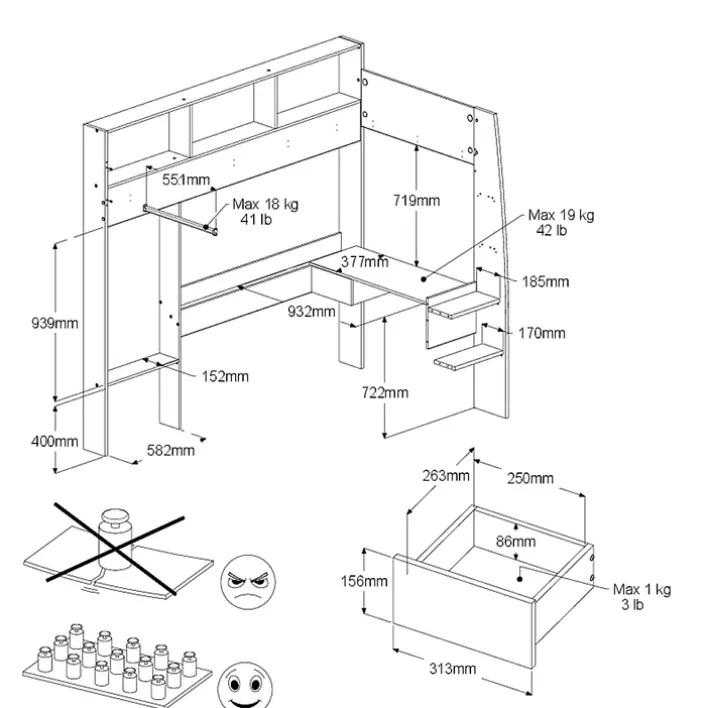 551mm
Max 18 kg
41 lb
719mm
Max 19 kg
42 lb
377mm
185mm
939mm
932mm
170mm
152mm
722mm
400mm
582mm
263mm
250mm
86mm
156mm
Max 1 kg
3 lb
313mm