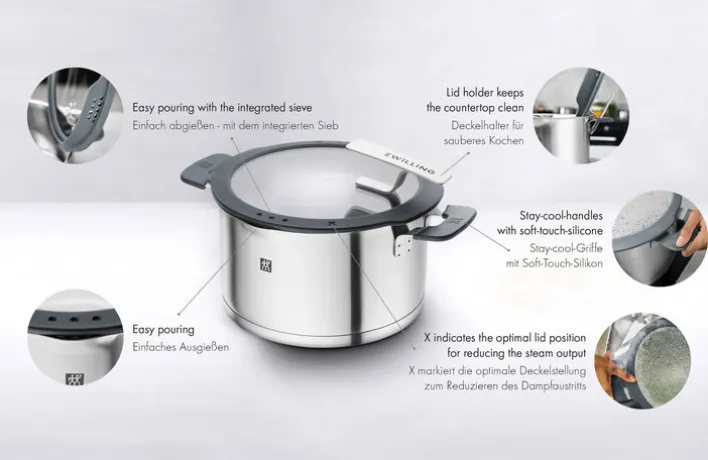 Easy pouring with the integrated sieve
Einfach abgießen - mit dem integrierten Sieb

Lid holder keeps the countertop clean
Deckelhalter für sauberes Kochen

ZWILLING

Stay-cool-handles with soft-touch-silicone
Stay-cool-Griffe mit Soft-Touch-Silikon

Easy pouring
Einfaches Ausgießen

X indicates the optimal lid position for reducing the steam output
X markiert die optimale Deckelstellung zum Reduzieren des Dampfaustritts